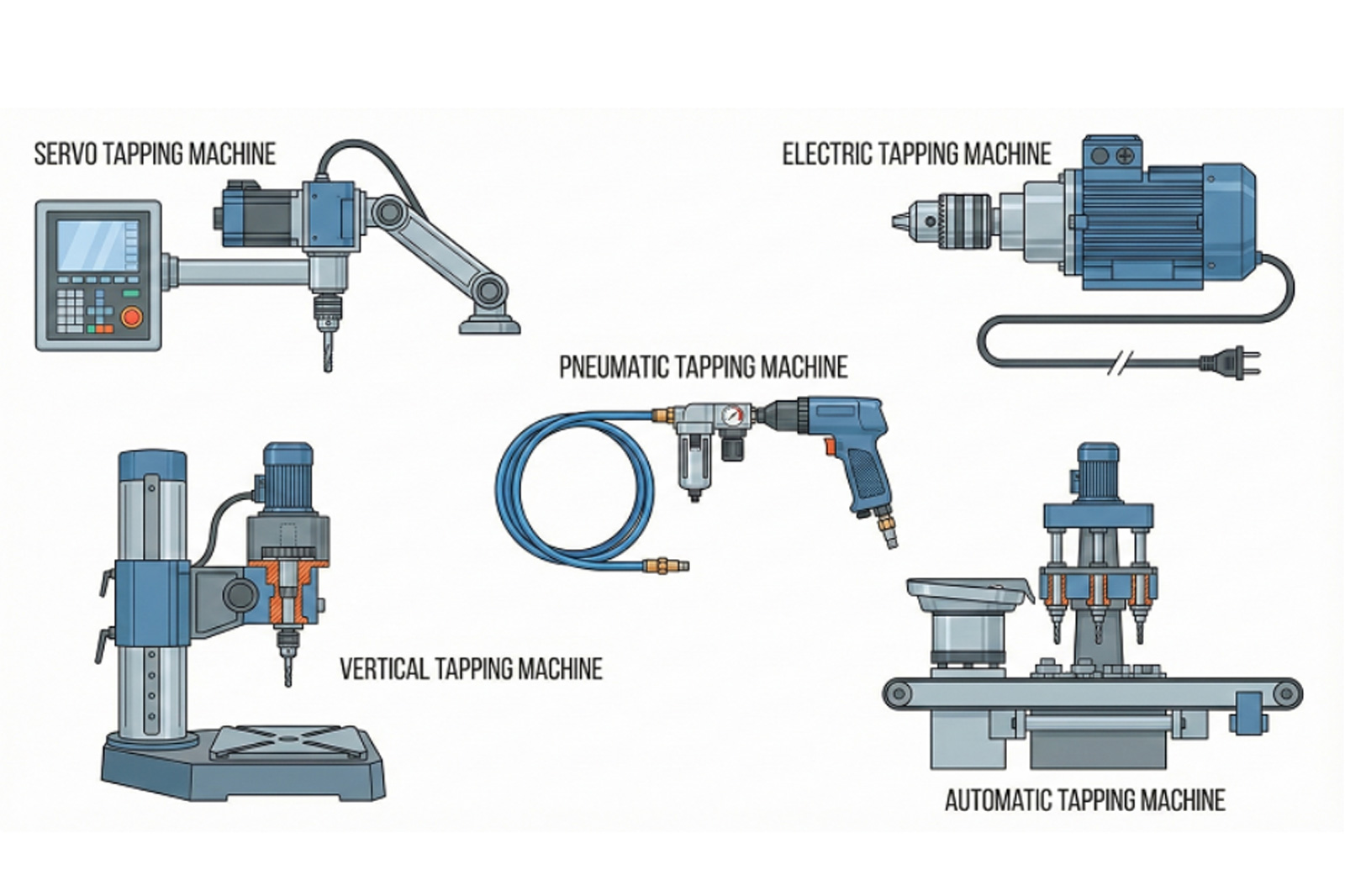 SERVO TAPPING MACHINE

ELECTRIC TAPPING MACHINE

PNEUMATIC TAPPING MACHINE

VERTICAL TAPPING MACHINE

AUTOMATIC TAPPING MACHINE